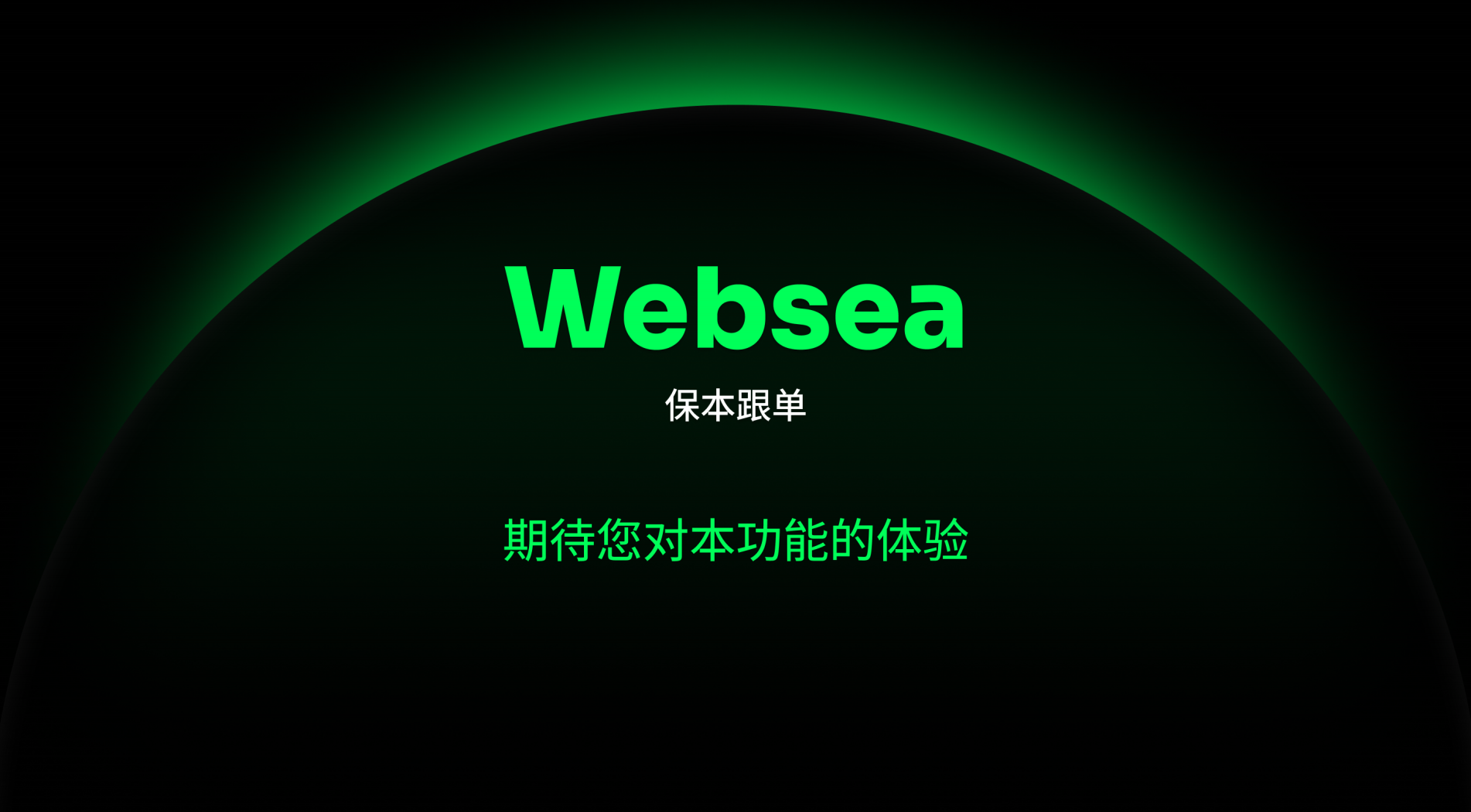 Websea

保本跟单

期待您对本功能的体验